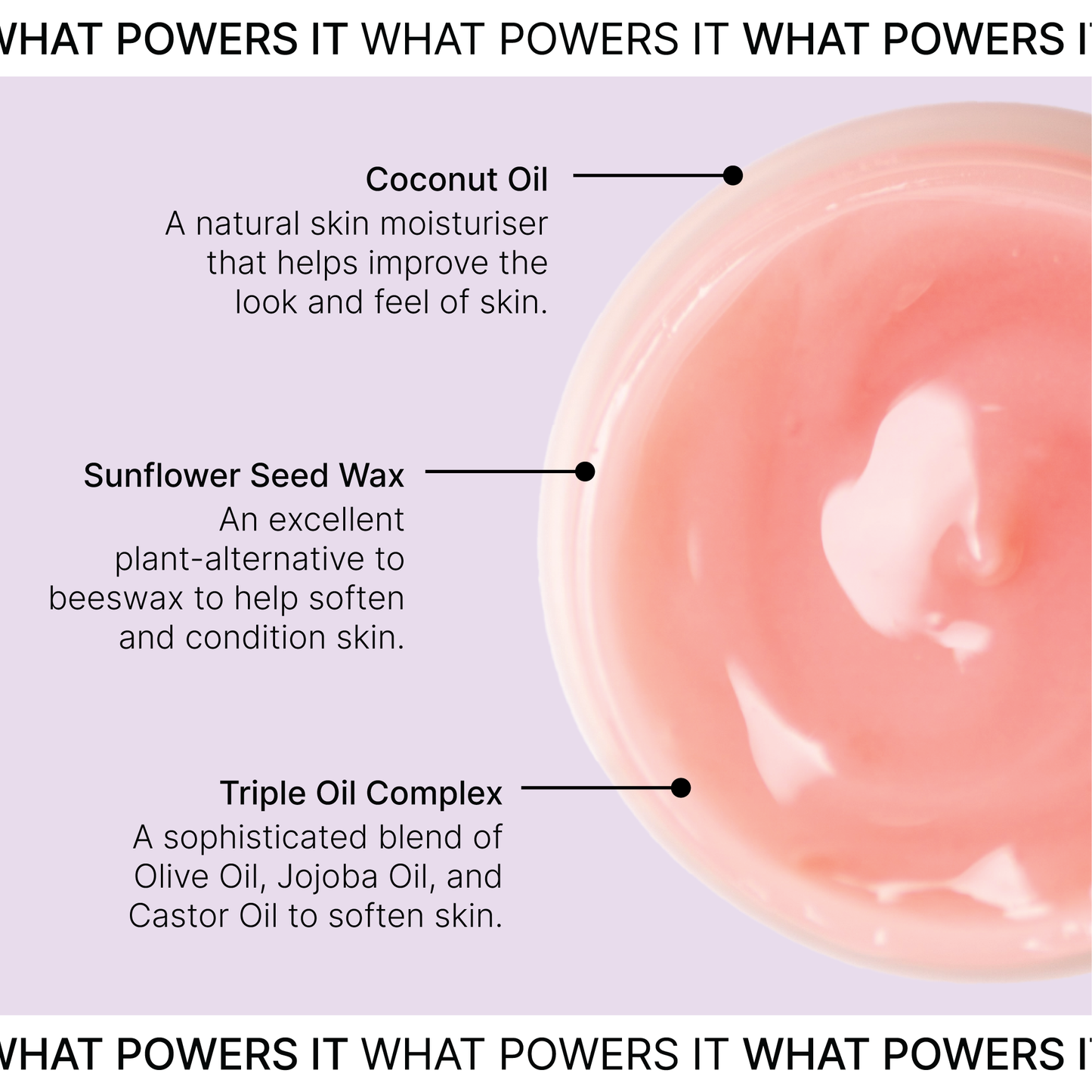 WHAT POWERS IT WHAT POWERS IT WHAT POWERS IT

Coconut Oil
A natural skin moisturiser that helps improve the look and feel of skin.

Sunflower Seed Wax
An excellent plant-alternative to beeswax to help soften and condition skin.

Triple Oil Complex
A sophisticated blend of Olive Oil, Jojoba Oil, and Castor Oil to soften skin.

WHAT POWERS IT WHAT POWERS IT WHAT POWERS IT